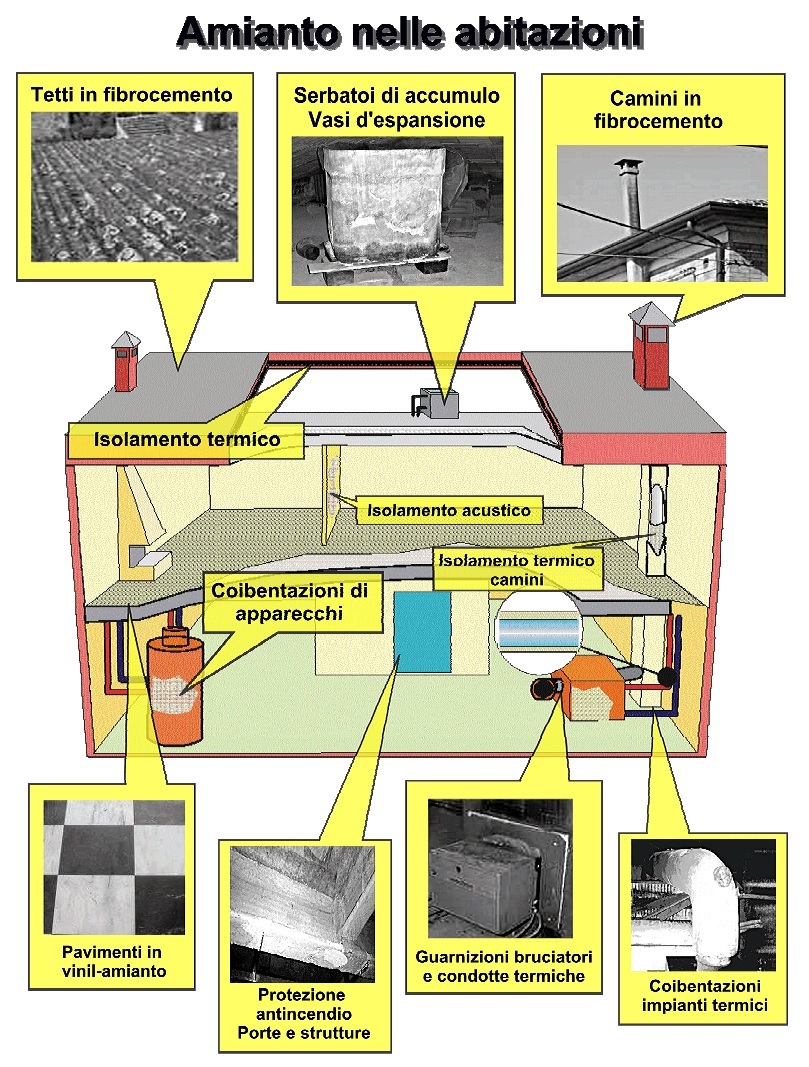 Amianto nelle abitazioni

Tetti in fibrocemento

Serbatoi di accumulo
Vasi d'espansione

Camini in fibrocemento

Isolamento termico

Isolamento acustico

Isolamento termico camini

Coibentazioni di apparecchi

Pavimenti in vinil-amianto

Protezione antincendio
Porte e strutture

Guarnizioni bruciatori e condotte termiche

Coibentazioni impianti termici